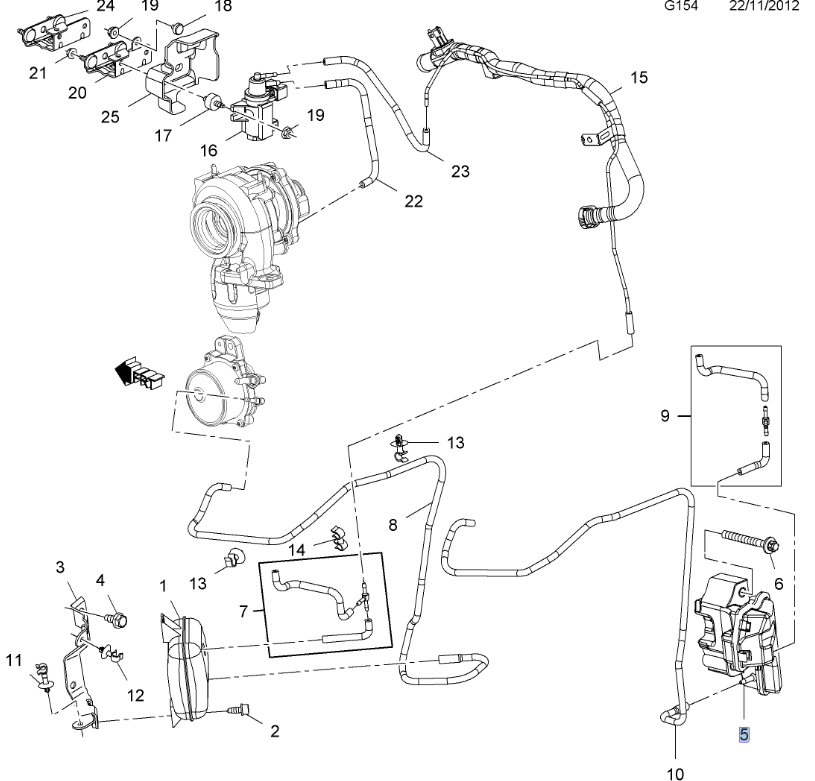 G154 22/11/2012

24
19
18
21
20
25
17
16
19
15
23
22
9
13
8
14
13
7
3
4
1
11
12
2
6
5
10