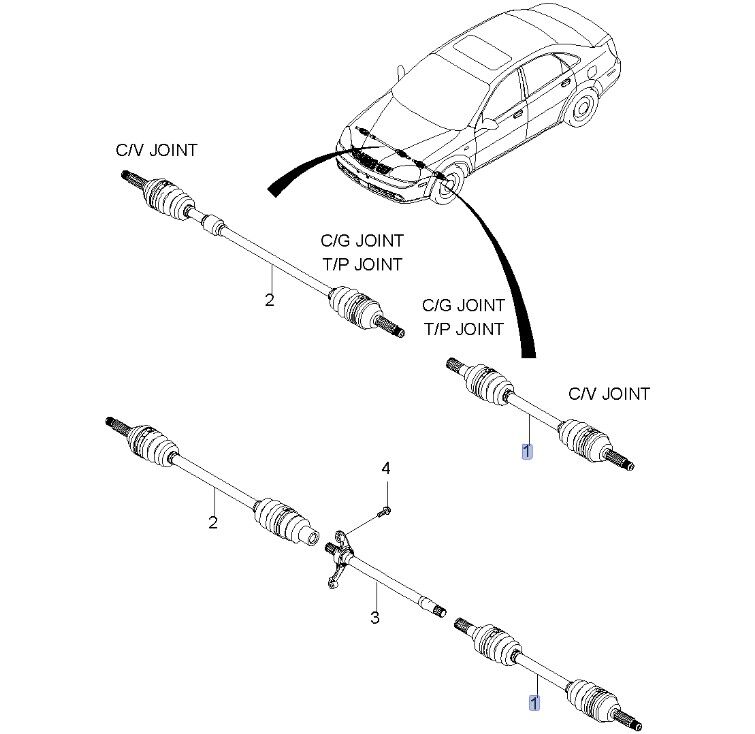 C/V JOINT

C/G JOINT
T/P JOINT

2

C/G JOINT
T/P JOINT

C/V JOINT

1

4

2

3

1