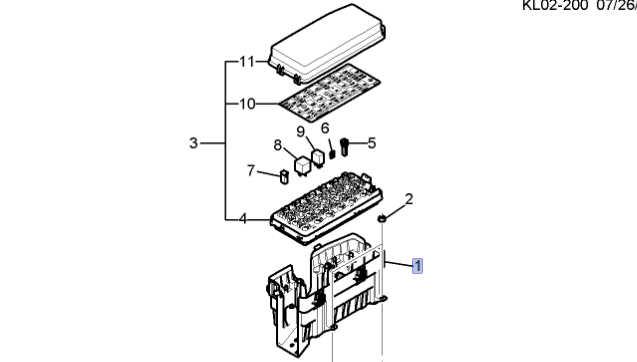 KL02-200 07/26/

11

10

3

9

6

8

5

7

2

4

1